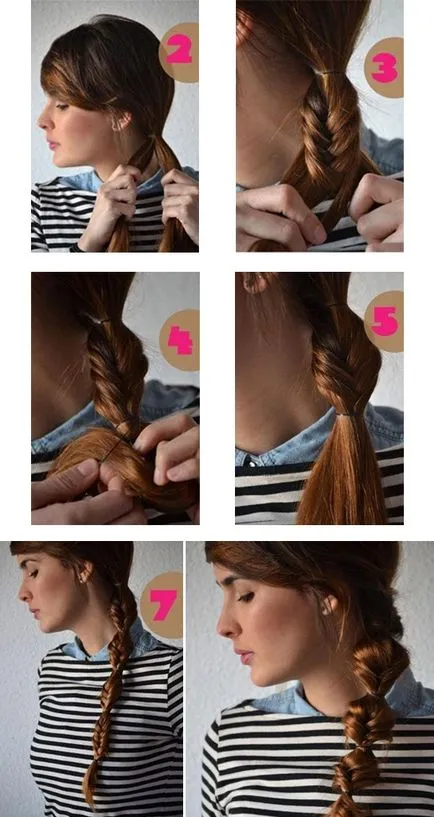 2

3

4

5

7