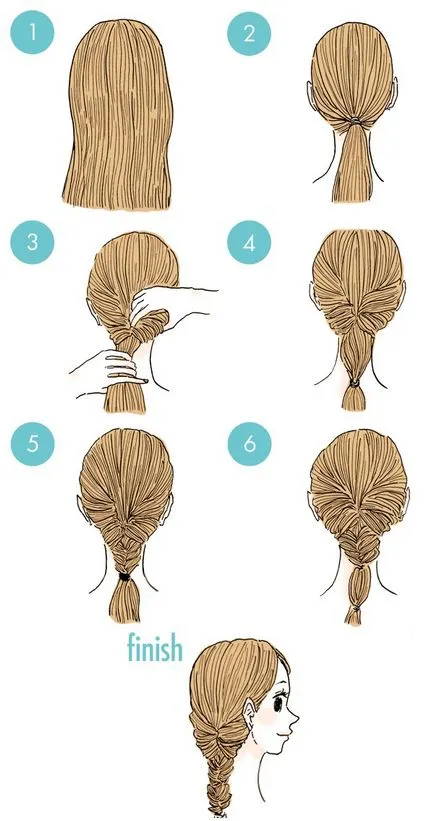 1

2

3

4

5

6

finish