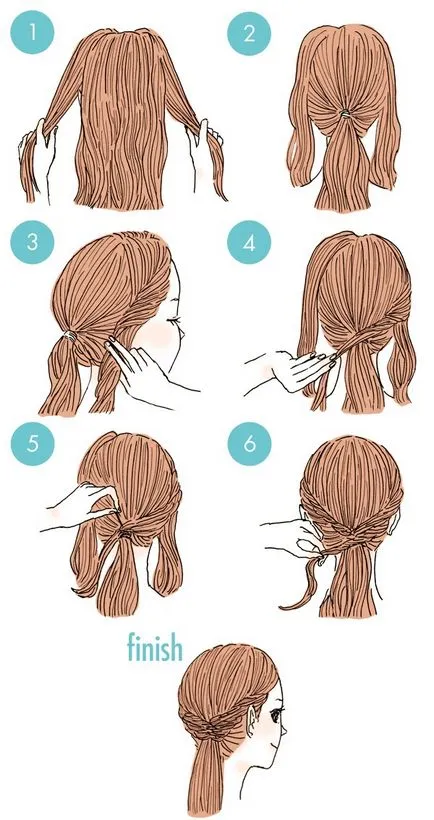 1

2

3

4

5

6

finish