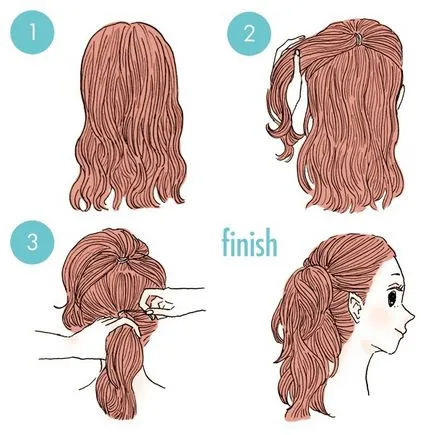 1

2

3

finish