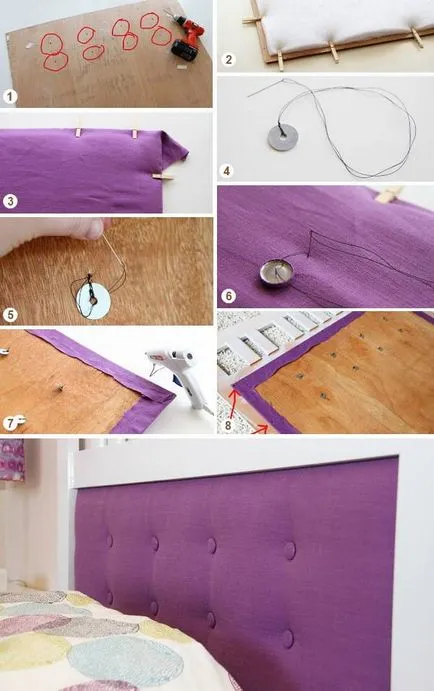 1
2
3
4
5
6
7
8