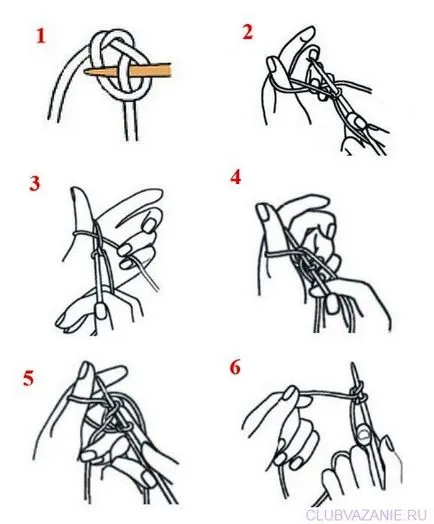 1
2
3
4
5
6
CLUBVAZANIE.RU