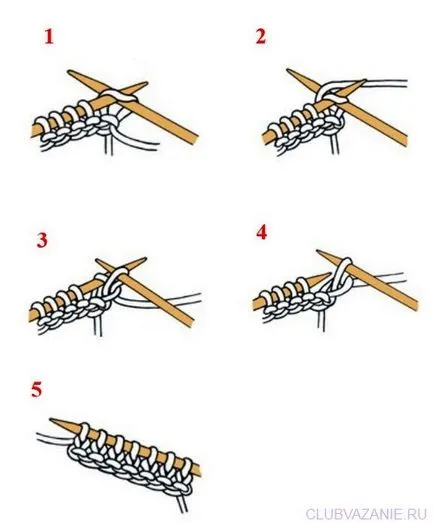 1

2

3

4

5

CLUBVAZANIE.RU