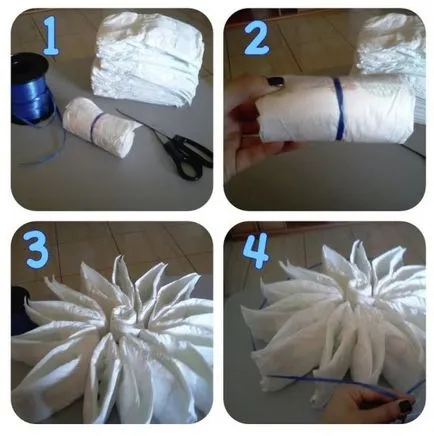 1
2
3
4