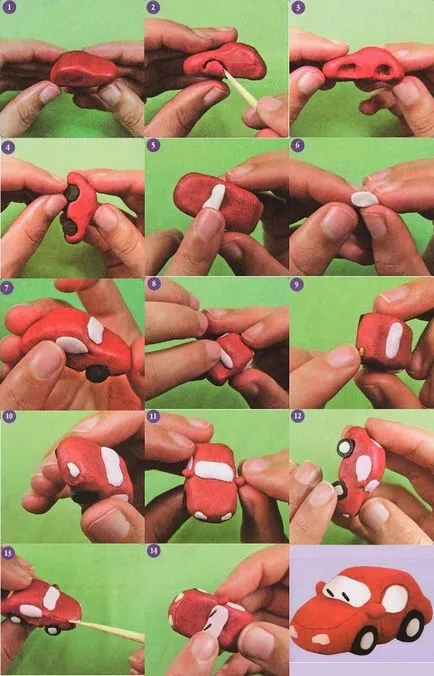 1

2

3

4

5

6

7

8

9

10

11

12

13

14