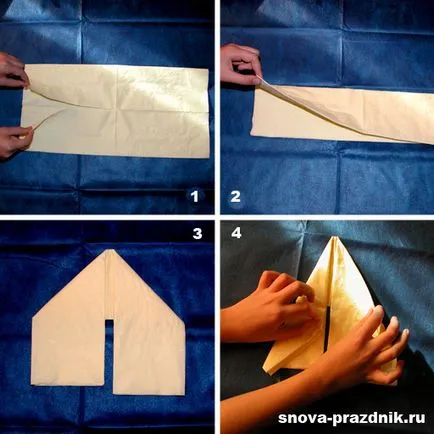 1
2
3
4
snova-prazdnik.ru