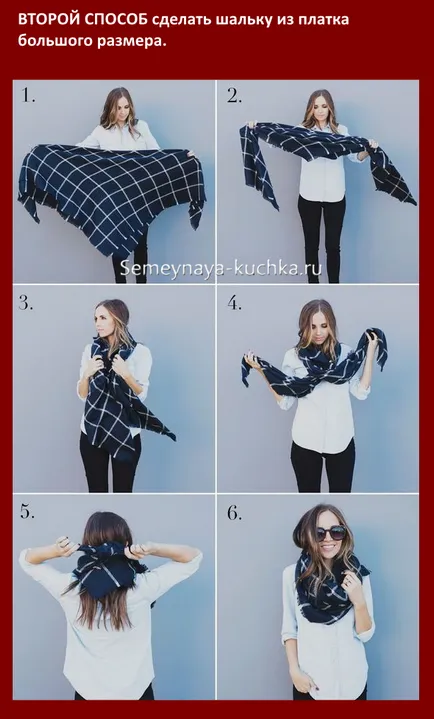 ВТОРОЙ СПОСОБ сделать шальку из платка большого размера.

1.

2.

Semeynaya-kuchka.ru

3.

4.

5.

6.