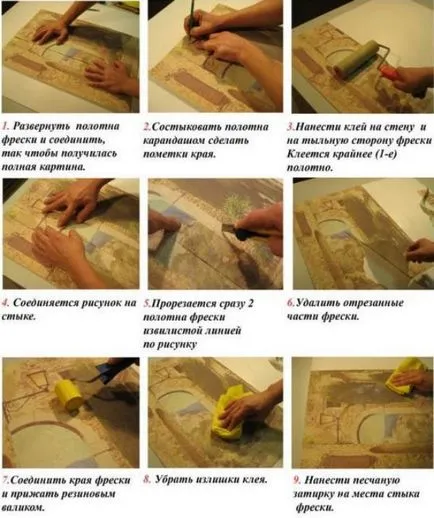 1. Развернуть полотна фрески и соединить, так чтобы получилась полная картина.

2.Состыковать полотна карандашом сделать пометки края.

3.Нанести клей на стену и на тыльную сторону фрески Клеется крайнее (1-е) полотно.

4. Соединяется рисунок на стыке.

5.Прорезается сразу 2 полотна фрески извилистой линией по рисунку

6.Удалить отрезанные части фрески.

7.Соединить края фрески и прижать резиновым валиком.

8. Убрать излишки клея.

9. Нанести песчаную затирку на места стыка фрески.