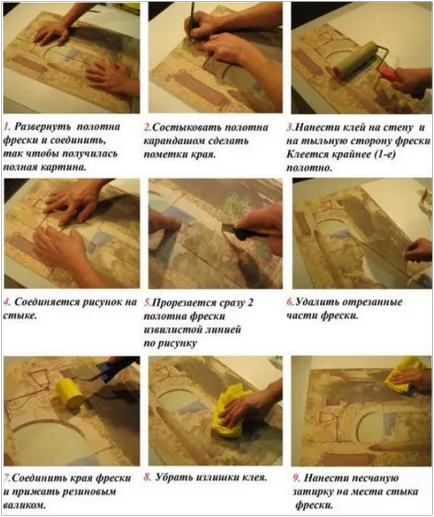 1. Развернуть полотна фрески и соединить, так чтобы получилась полная картина.

2.Состыковать полотна карандашом сделать пометки края.

3.Нанести клей на стену и на тыльную сторону фрески Клеется крайнее (1-е) полотно.

4. Соединяется рисунок на стыке.

5.Прорезается сразу 2 полотна фрески извилистой линией по рисунку

6.Удалить отрезанные части фрески.

7.Соединить края фрески и прижать резиновым валиком.

8. Убрать излишки клея.

9. Нанести песчаную затирку на места стыка фрески.