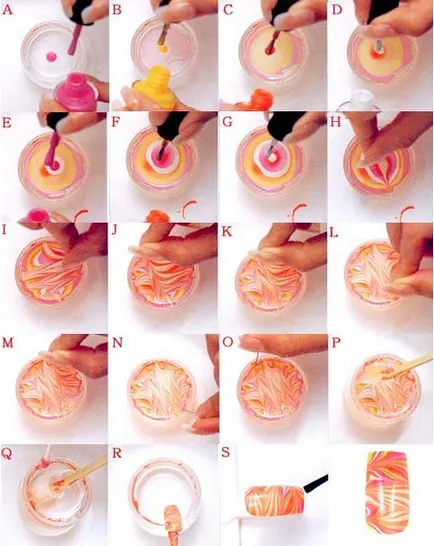 A B C D
E F G H
I J K L
M N O P
Q R S