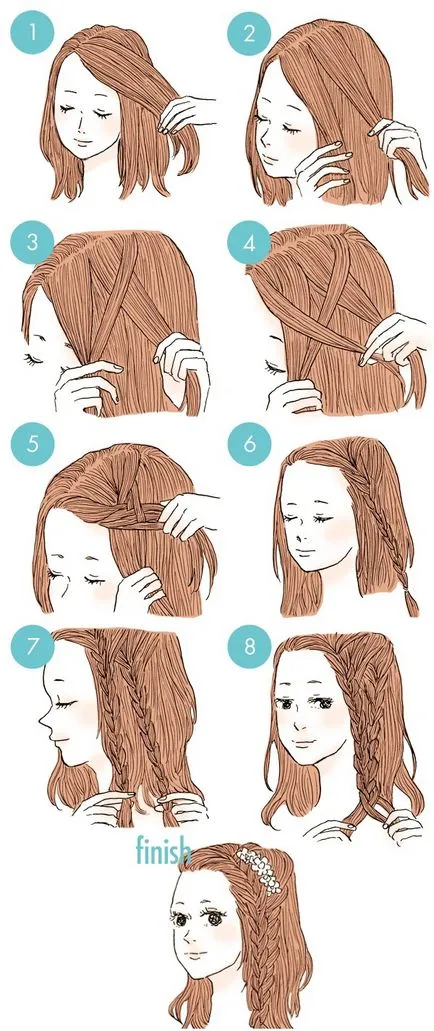 1
2
3
4
5
6
7
8
finish