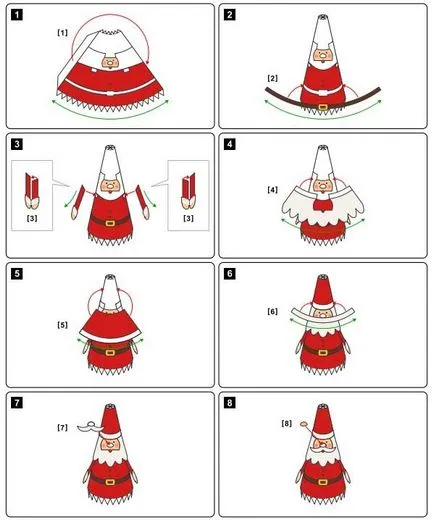 1

[1]

2

[2]

3

[3]

[3]

4

[4]

5

[5]

6

[6]

7

[7]

8

[8]