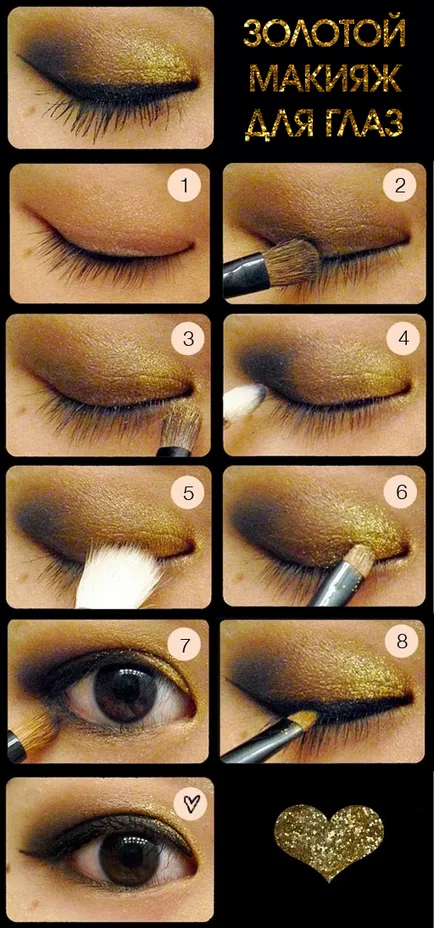 ЗОЛОТОЙ МАКИЯЖ ДЛЯ ГЛАЗ

1

2

3

4

5

6

7

8

♡