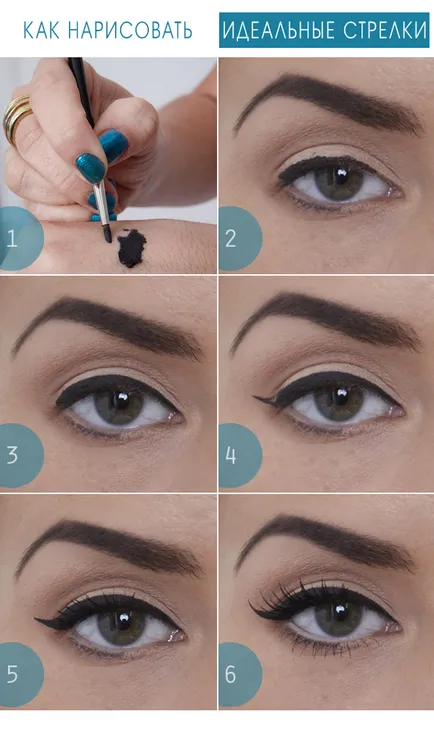 КАК НАРИСОВАТЬ ИДЕАЛЬНЫЕ СТРЕЛКИ

1

2

3

4

5

6