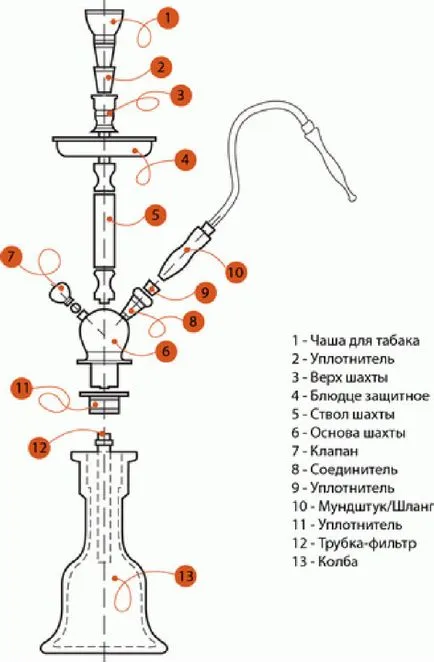 1
2
3
4
5
7
10
9
8
6
11
12
13

1 - Чаша для табака
2 - Уплотнитель
3 - Верх шахты
4 - Блюдце защитное
5 - Ствол шахты
6 - Основа шахты
7 - Клапан
8 - Соединитель
9 - Уплотнитель
10 - Мундштук/Шланг
11 - Уплотнитель
12 - Трубка-фильтр
13 - Колба