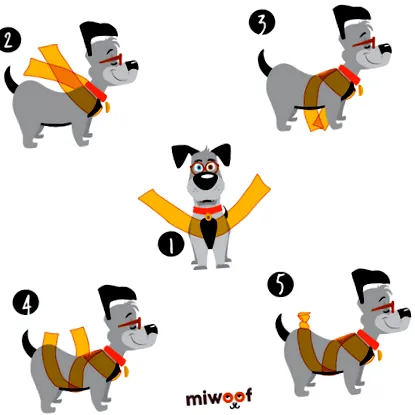 2

3

1

4

5

miwoof