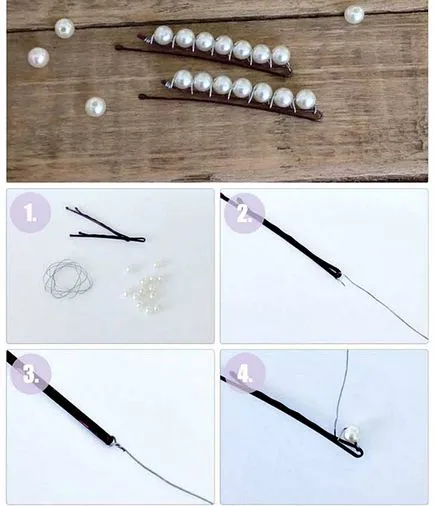 1.

2.

3.

4.