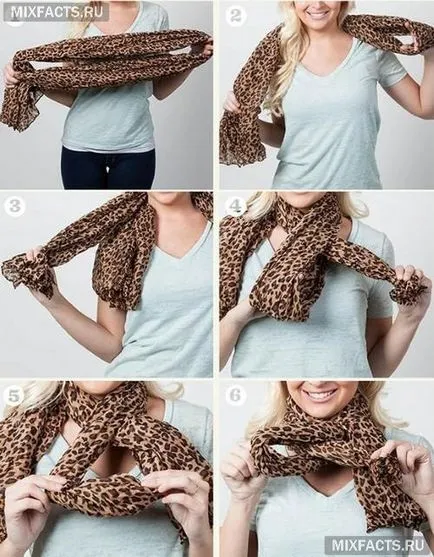 MIXFACTS.RU

2

3

4

5

6

MIXFACTS.RU