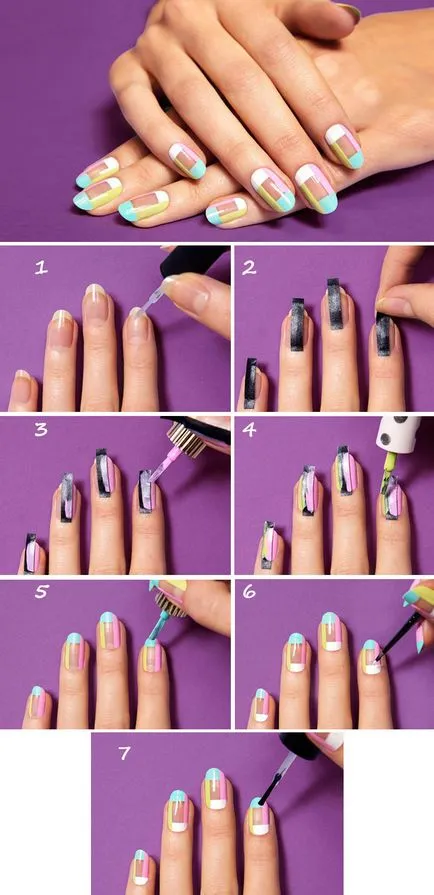 1

2

3

4

5

6

7