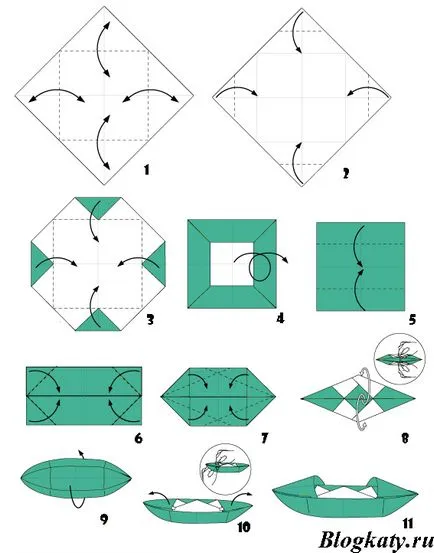 1
2
3
4
5
6
7
8
9
10
11
Blogkaty.ru