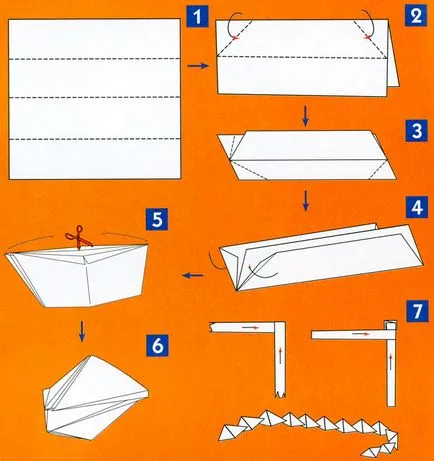 1
2
3
4
5
6
7