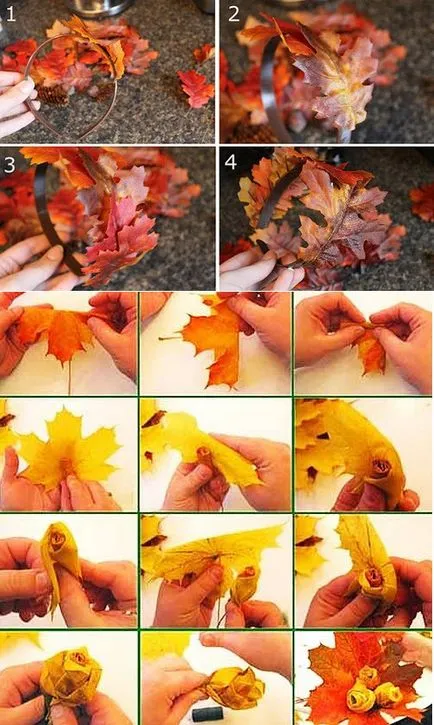 1

2

3

4