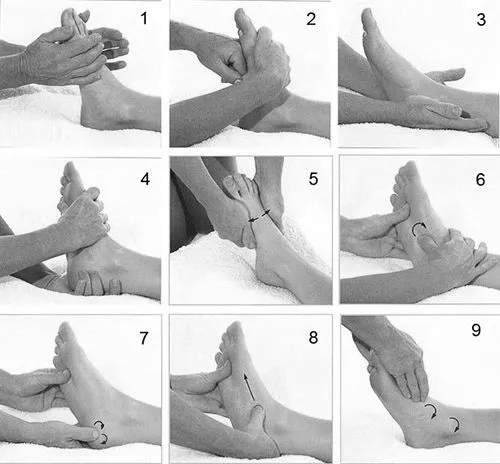 1
2
3
4
5
6
7
8
9