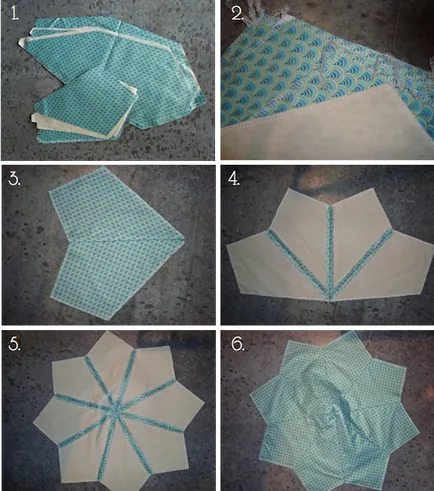 1.

2.

3.

4.

5.

6.