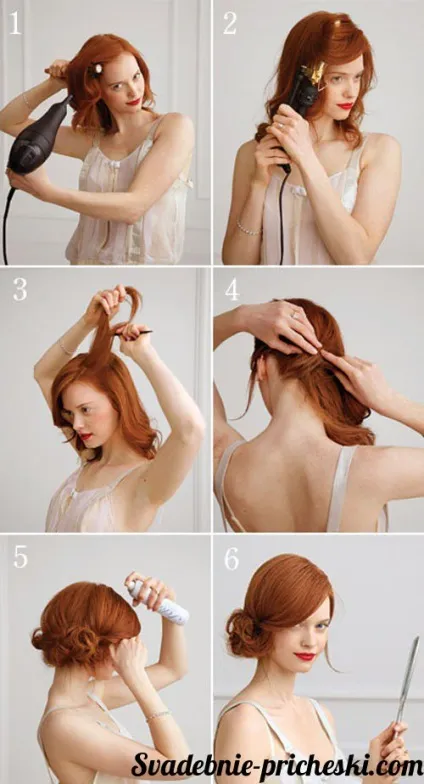 1
2
3
4
5
6
Svadebnie-pricheski.com