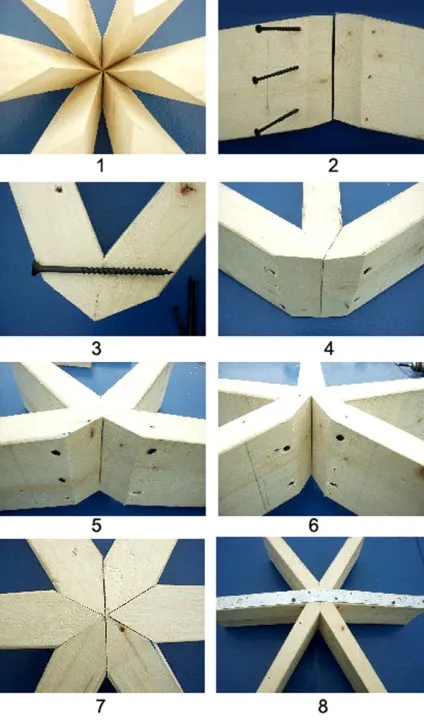 1

2

3

4

5

6

7

8