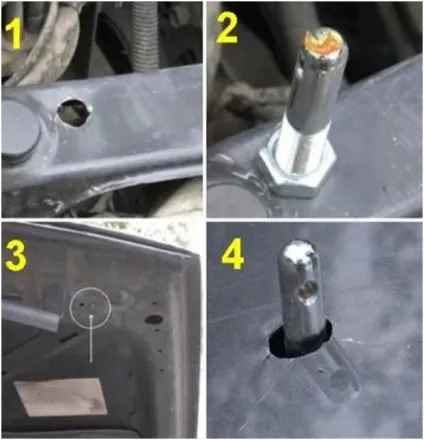 1

2

3

4