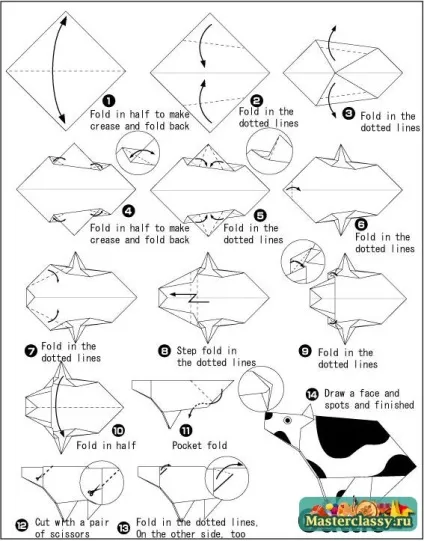 1 Fold in half to make crease and fold back

2 Fold in the dotted lines

3 Fold in the dotted lines

4 Fold in half to make crease and fold back

5 Fold in the dotted lines

6 Fold in the dotted lines

7 Fold in the dotted lines

8 Step fold in the dotted lines

9 Fold in the dotted lines

10 Fold in half

11 Pocket fold

14 Draw a face and spots and finished

12 Cut with a pair of scissors

13 Fold in the dotted lines, On the other side, too

Masterclassy.ru