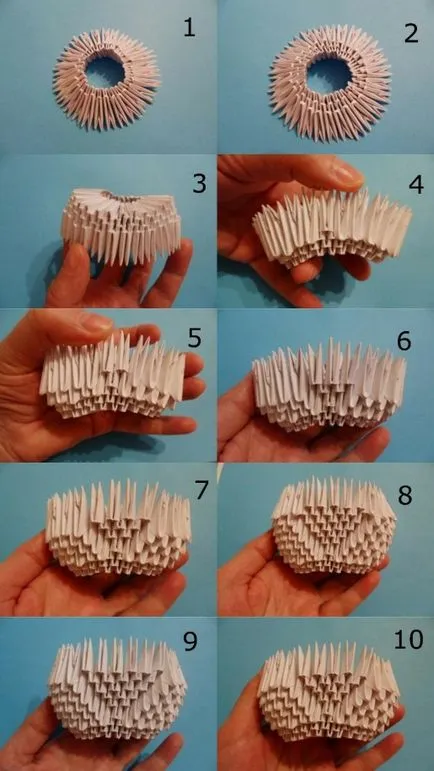 1
2
3
4
5
6
7
8
9
10