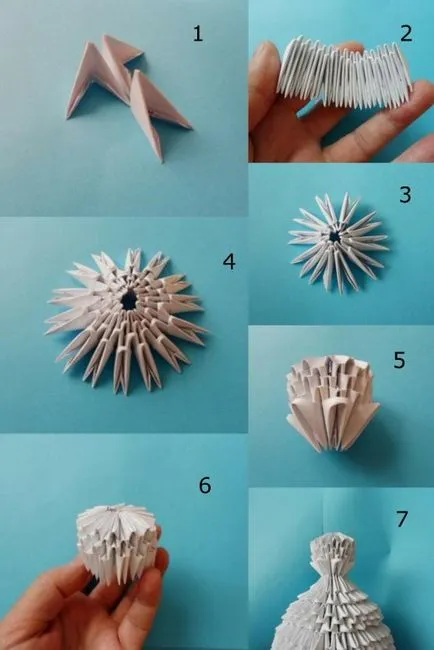 1

2

3

4

5

6

7