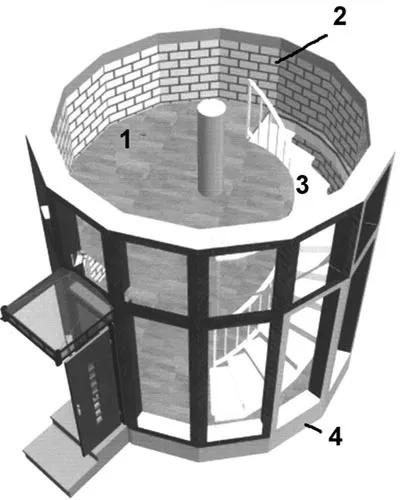 2
1
3
4