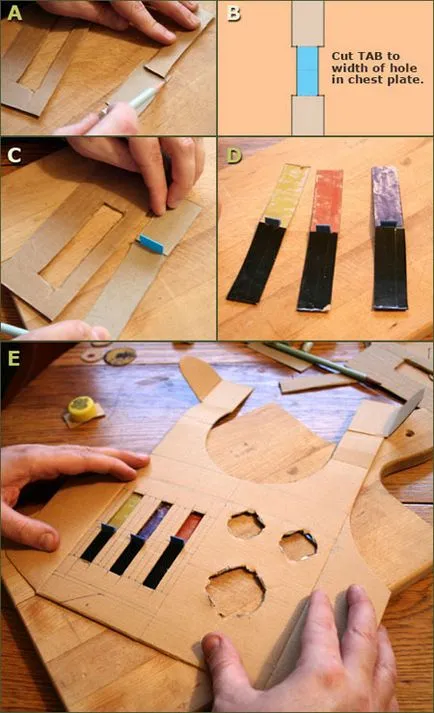 A

B

Cut TAB to width of hole in chest plate.

C

D

E