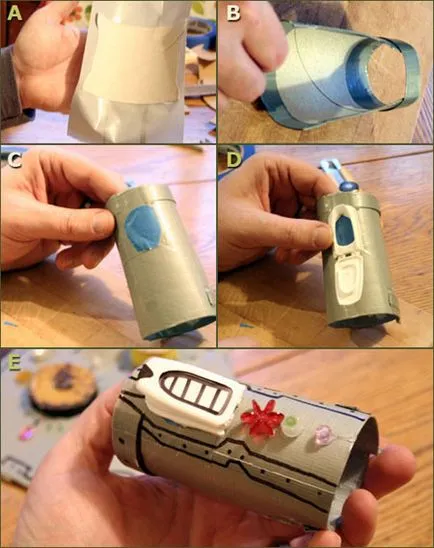 A

B

C

D

E