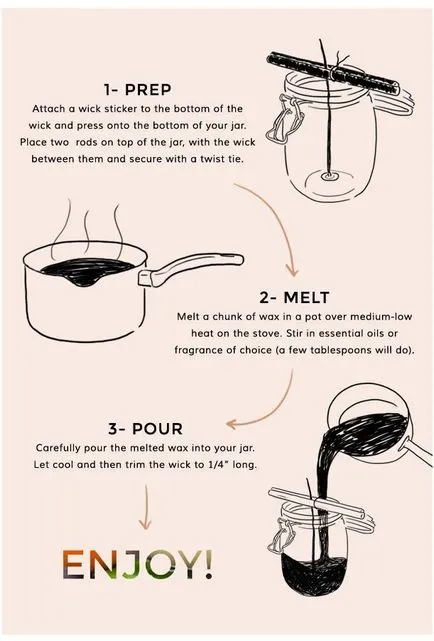 1- PREP
Attach a wick sticker to the bottom of the wick and press onto the bottom of your jar. Place two rods on top of the jar, with the wick between them and secure with a twist tie.

2- MELT
Melt a chunk of wax in a pot over medium-low heat on the stove. Stir in essential oils or fragrance of choice (a few tablespoons will do).

3- POUR
Carefully pour the melted wax into your jar. Let cool and then trim the wick to 1/4" long.

ENJOY!