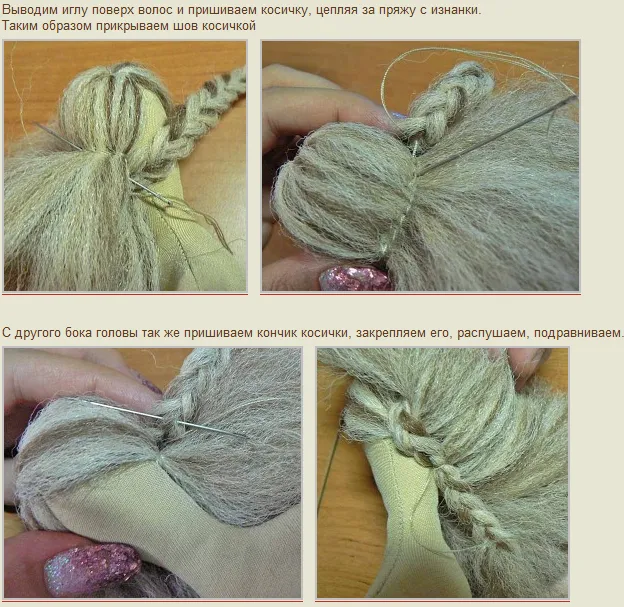 Выводим иглу поверх волос и пришиваем косичку, цепляя за пряжу с изнанки.
Таким образом прикрываем шов косичкой

С другого бока головы так же пришиваем кончик косички, закрепляем его, распушаем, подравниваем.