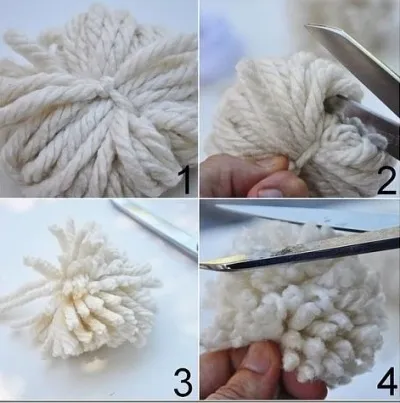 1
2
3
4