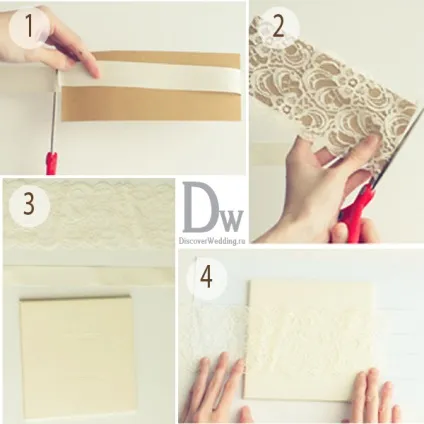 1

2

3

Dw
DiscoverWedding.ru

4