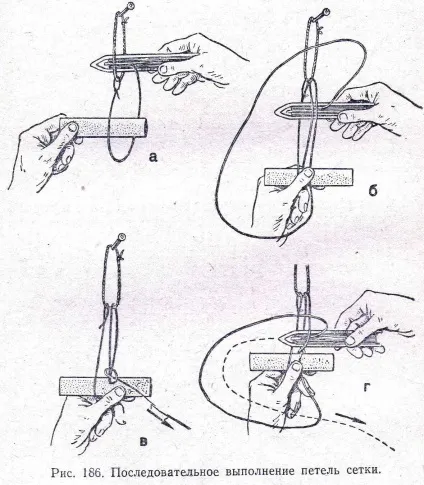 а

б

в

г

Рис. 186. Последовательное выполнение петель сетки.