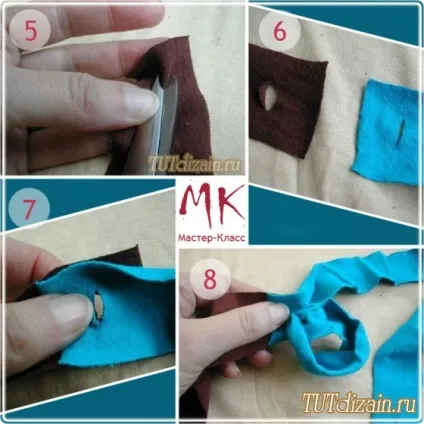 5

TUTdizain.ru

6

7

МК
Мастер-Класс

8

TUTdizain.ru