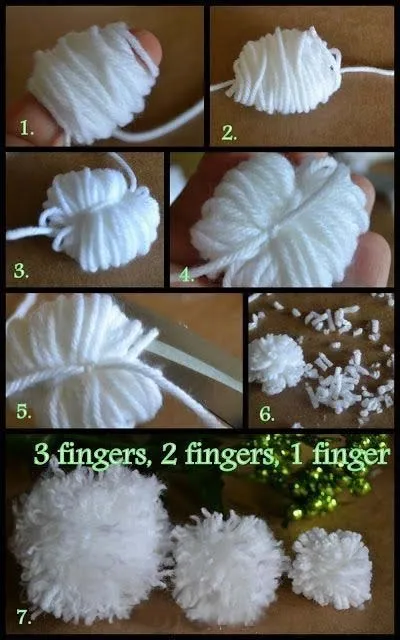 1.

2.

3.

4.

5.

6.

3 fingers, 2 fingers, 1 finger

7.