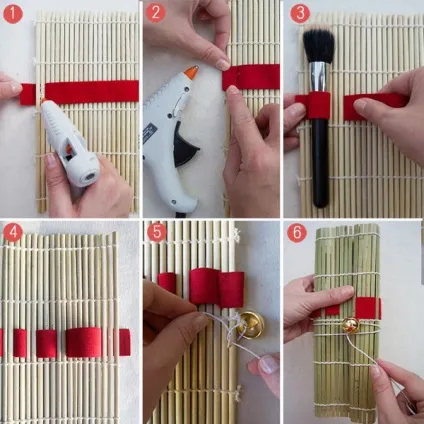 1
2
3
4
5
6