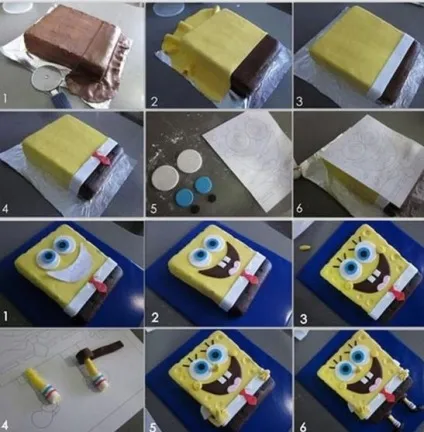 1
2
3
4
5
6
1
2
3
4
5
6