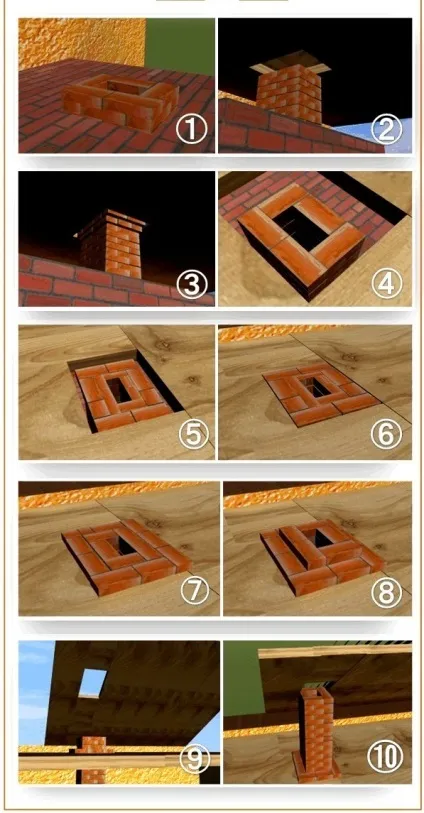 ①
②
③
④
⑤
⑥
⑦
⑧
⑨
⑩