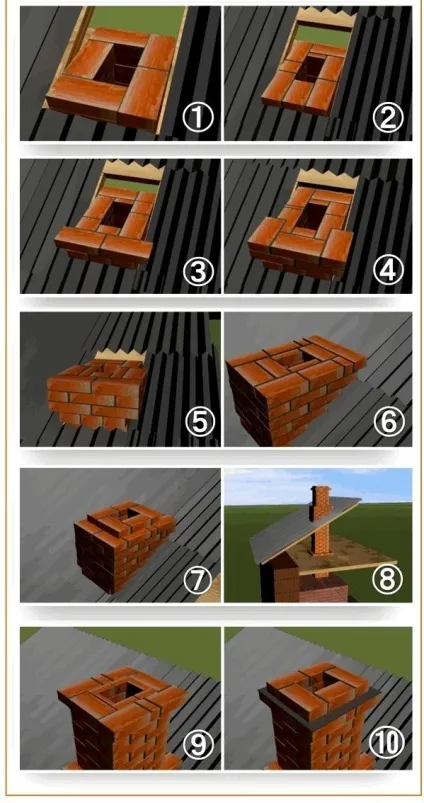 ①
②
③
④
⑤
⑥
⑦
⑧
⑨
⑩