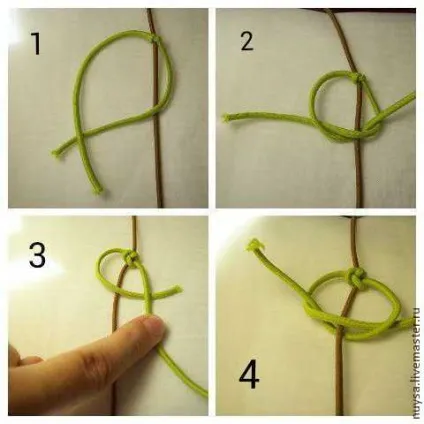 1

2

3

4

nuysa.livemaster.ru