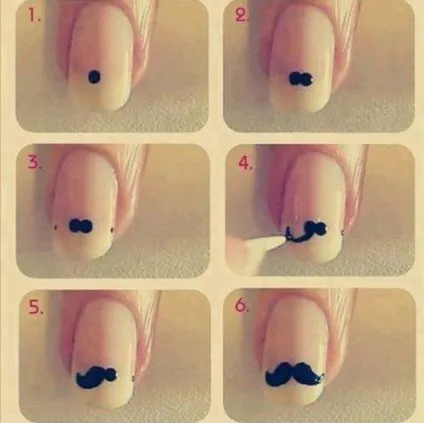 1.

2.

3.

4.

5.

6.